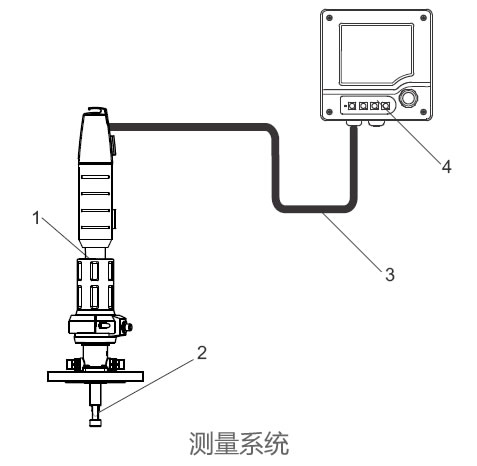 4
1
3
2
测量系统